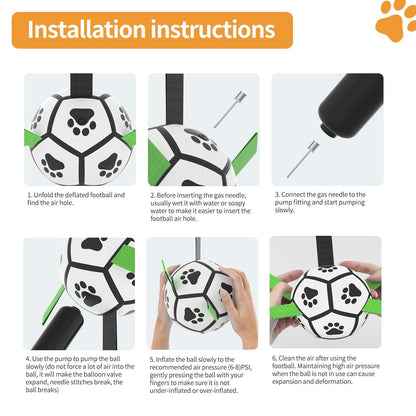 Installation instructions

1. Unfold the deflated football and find the air hole.

2. Before inserting the gas needle, usually wet it with water or soapy water to make it easier to insert the football air hole.

3. Connect the gas needle to the pump fitting and start pumping slowly.

4. Use the pump to pump the ball slowly (do not force a lot of air into the ball, it will make the balloon valve expand, needle stitches break, the ball breaks)

5. Inflate the ball slowly to the recommended air pressure (6-8)PSI, gently pressing the ball with your fingers to make sure it is not under-inflated or over-inflated.

6. Clean the air after using the football. Maintaining high air pressure when the ball is not in use can cause expansion and deformation.